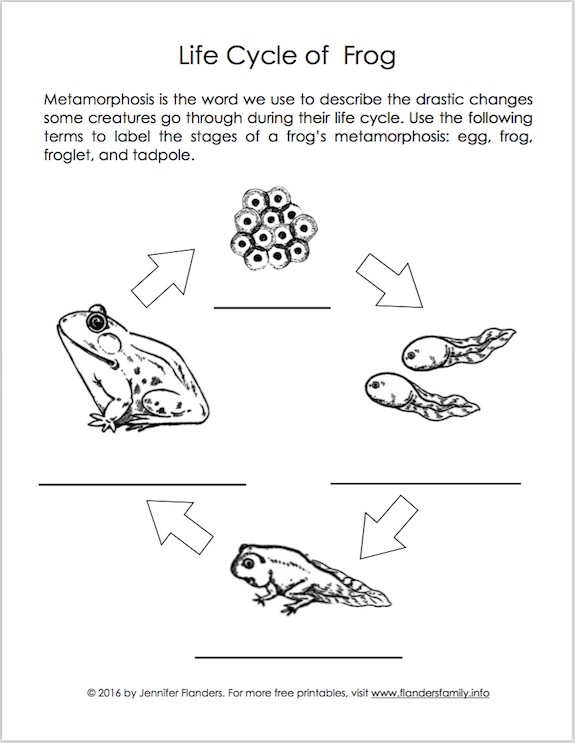 Life Cycle of Frog

Metamorphosis is the word we use to describe the drastic changes some creatures go through during their life cycle. Use the following terms to label the stages of a frog's metamorphosis: egg, frog, froglet, and tadpole.

© 2016 by Jennifer Flanders. For more free printables, visit www.flandersfamily.info